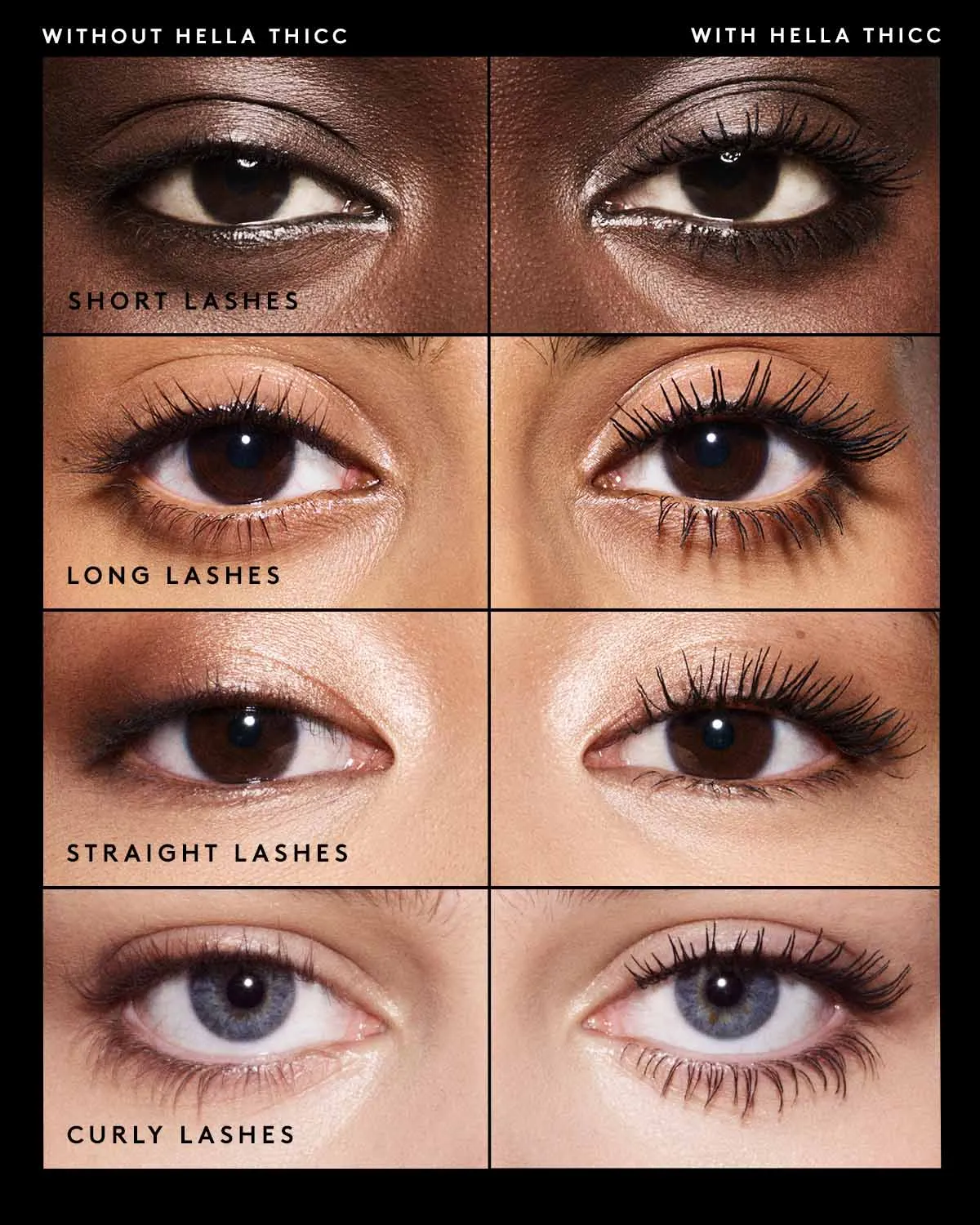 WITHOUT HELLA THICC

WITH HELLA THICC

SHORT LASHES

LONG LASHES

STRAIGHT LASHES

CURLY LASHES