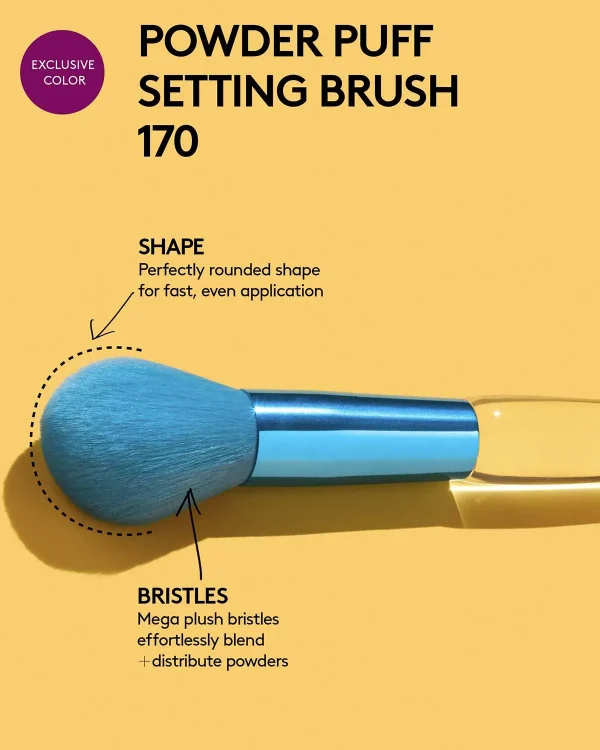 EXCLUSIVE COLOR

POWDER PUFF SETTING BRUSH 170

SHAPE
Perfectly rounded shape for fast, even application

BRISTLES
Mega plush bristles effortlessly blend +distribute powders