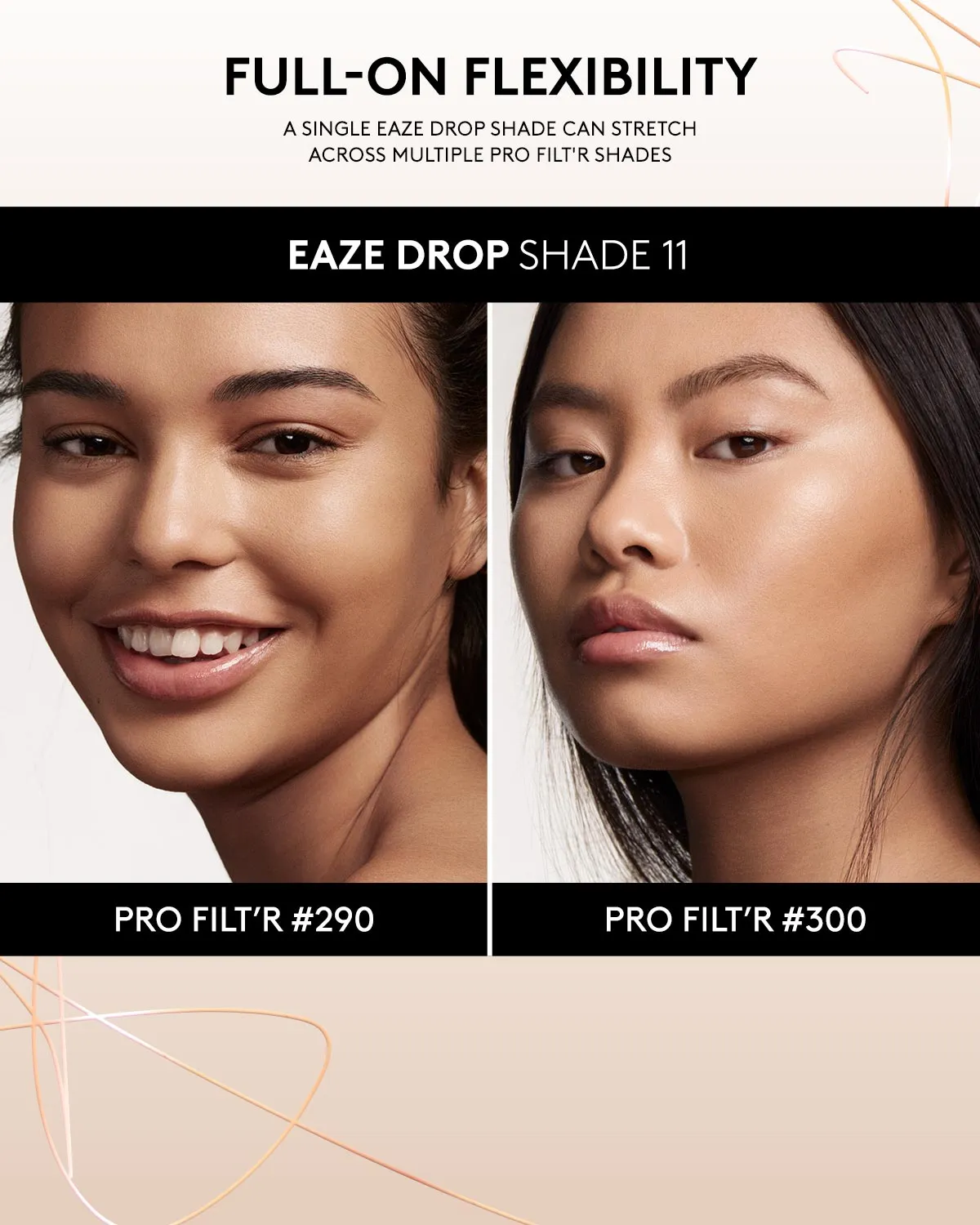 FULL-ON FLEXIBILITY

A SINGLE EAZE DROP SHADE CAN STRETCH ACROSS MULTIPLE PRO FILT'R SHADES

EAZE DROP SHADE 11

PRO FILT'R #290

PRO FILT'R #300