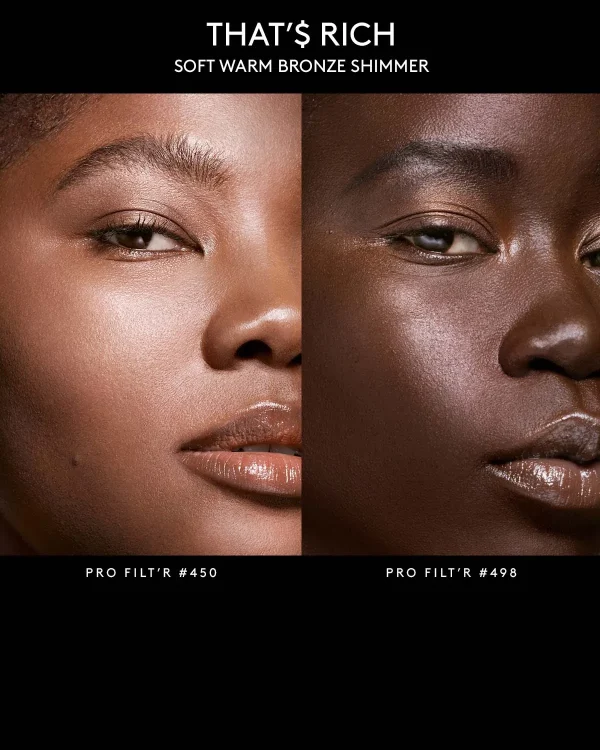 THAT'$ RICH
SOFT WARM BRONZE SHIMMER

PRO FILT'R #450

PRO FILT'R #498