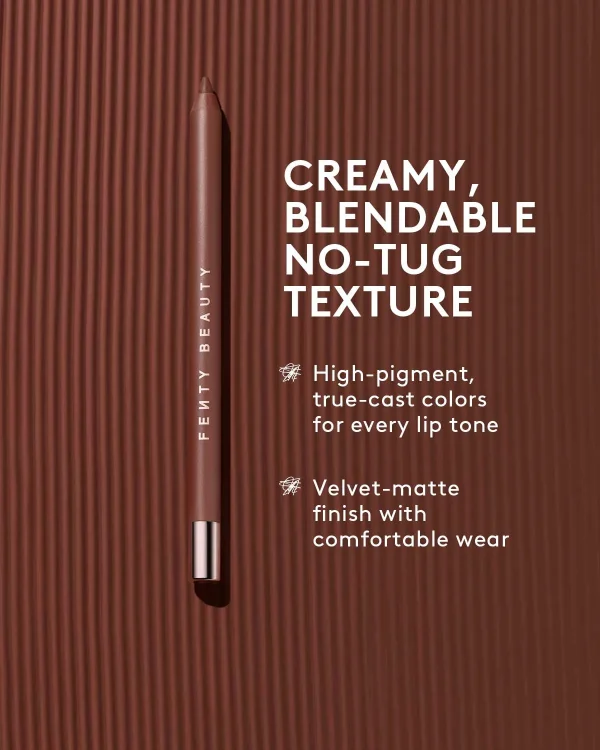 FENTY BEAUTY

CREAMY, BLENDABLE NO-TUG TEXTURE

High-pigment, true-cast colors for every lip tone

Velvet-matte finish with comfortable wear