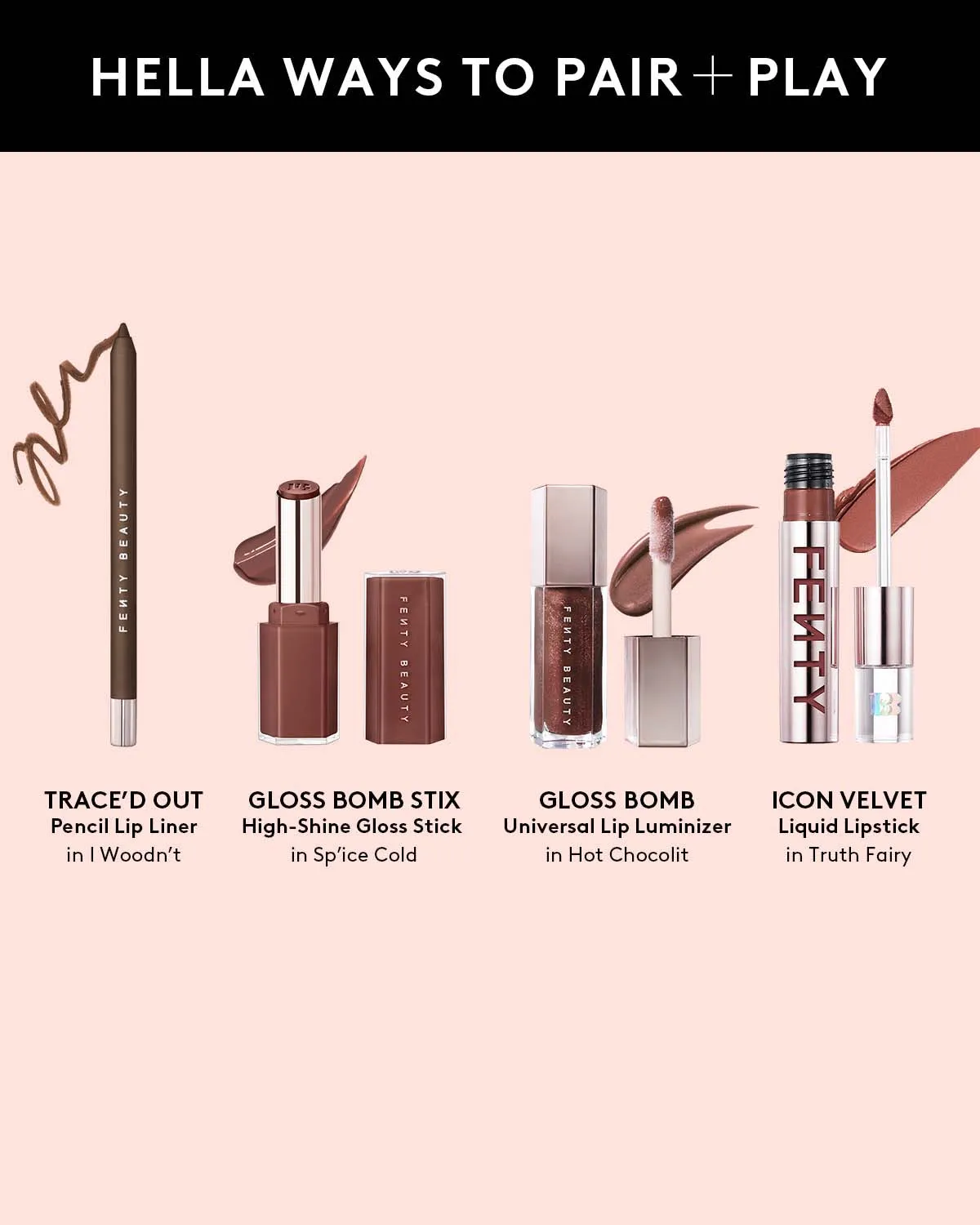 HELLA WAYS TO PAIR + PLAY

FENTY BEAUTY

FENTY BEAUTY

FENTY BEAUTY

FENTY

TRACE'D OUT
Pencil Lip Liner
in I Woodn't

GLOSS BOMB STIX
High-Shine Gloss Stick
in Sp'ice Cold

GLOSS BOMB
Universal Lip Luminizer
in Hot Chocolit

ICON VELVET
Liquid Lipstick
in Truth Fairy