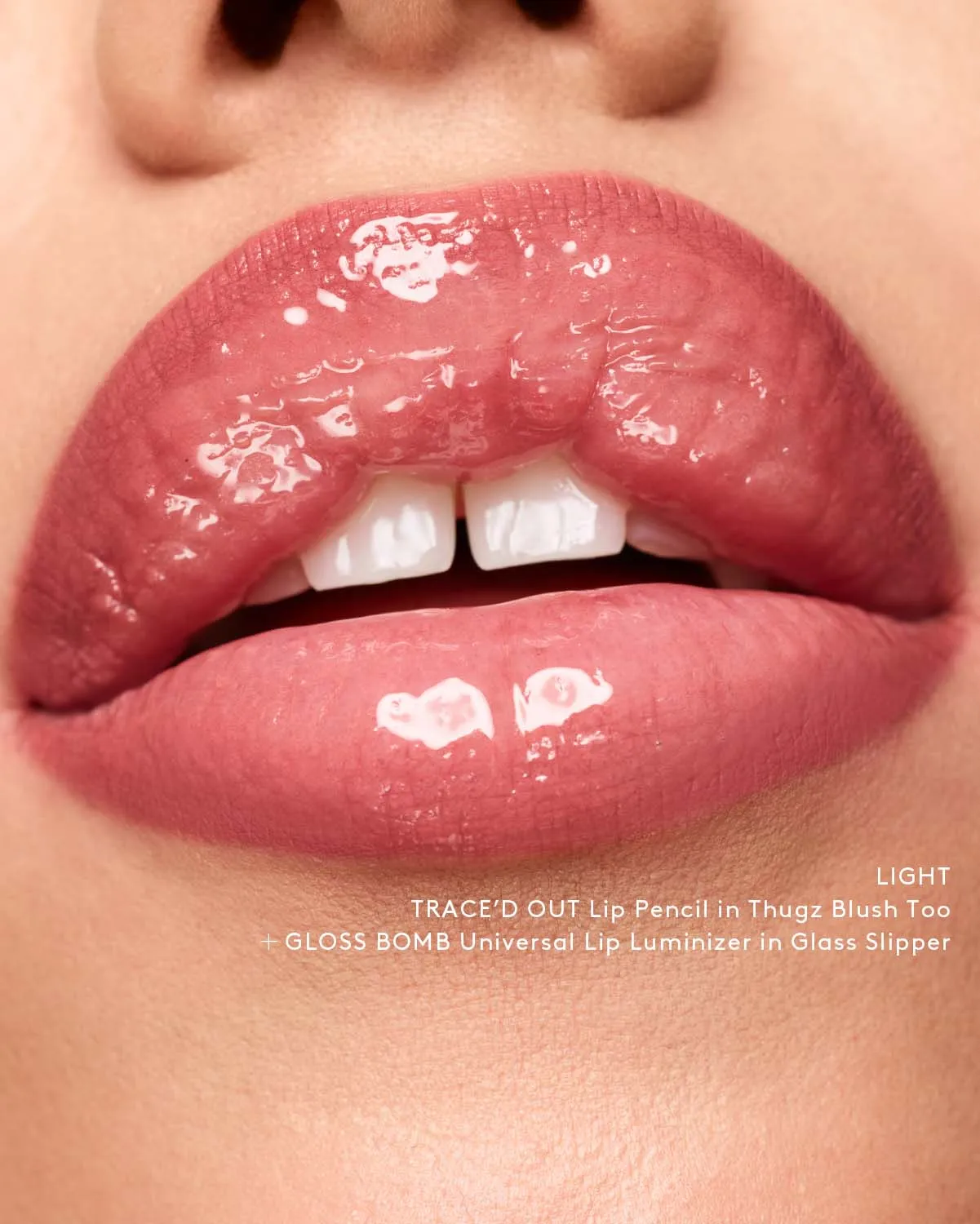 LIGHT
TRACE'D OUT Lip Pencil in Thugz Blush Too
+ GLOSS BOMB Universal Lip Luminizer in Glass Slipper