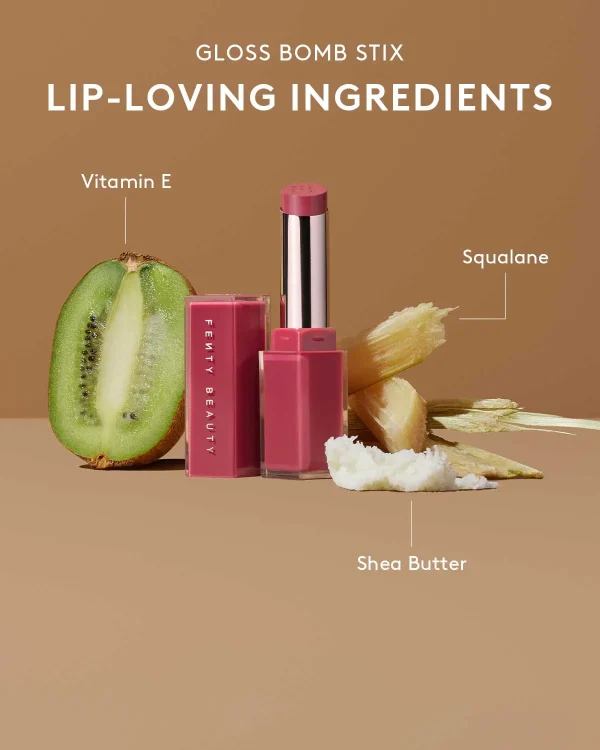 GLOSS BOMB STIX

LIP-LOVING INGREDIENTS

Vitamin E

Squalane

FENTY BEAUTY

Shea Butter