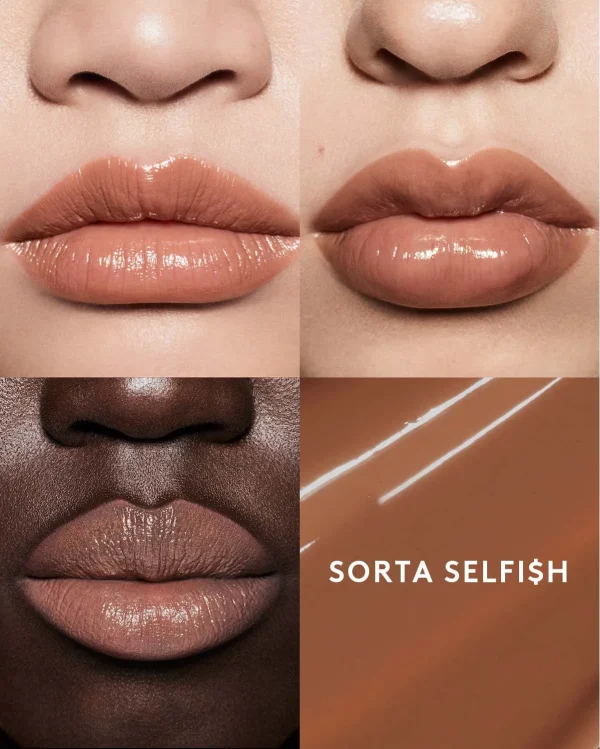 SORTA SELFI$H