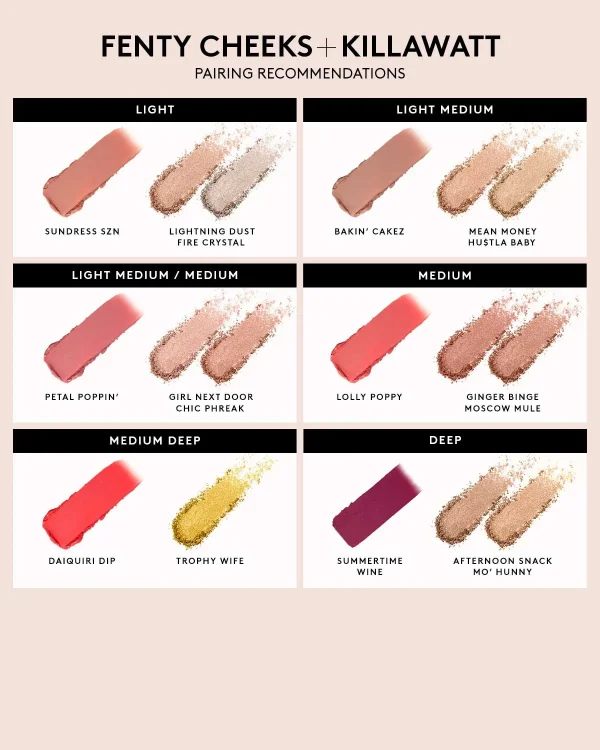 FENTY CHEEKS + KILLAWATT
PAIRING RECOMMENDATIONS

LIGHT

SUNDRESS SZN

LIGHTNING DUST
FIRE CRYSTAL

LIGHT MEDIUM

BAKIN' CAKEZ

MEAN MONEY
HU$TLA BABY

LIGHT MEDIUM / MEDIUM

PETAL POPPIN'

GIRL NEXT DOOR
CHIC PHREAK

MEDIUM

LOLLY POPPY

GINGER BINGE
MOSCOW MULE

MEDIUM DEEP

DAIQUIRI DIP

TROPHY WIFE

DEEP

SUMMERTIME
WINE

AFTERNOON SNACK
MO' HUNNY