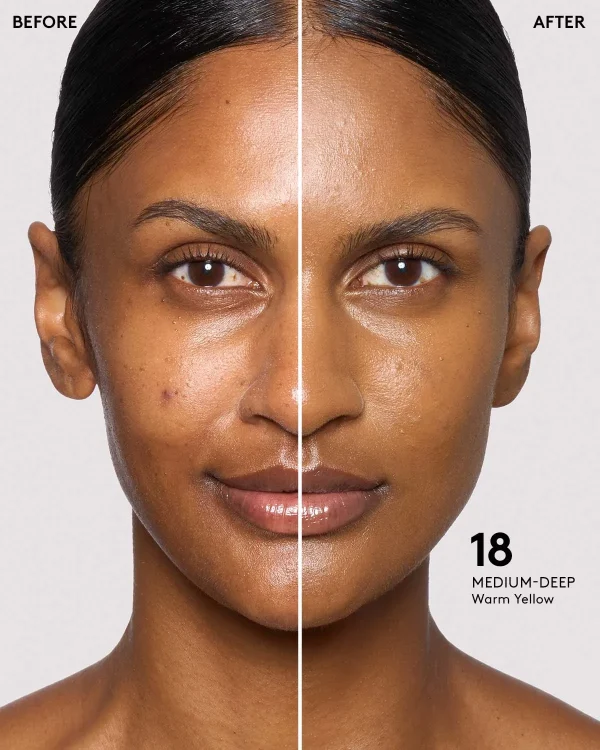 BEFORE

AFTER

18
MEDIUM-DEEP
Warm Yellow