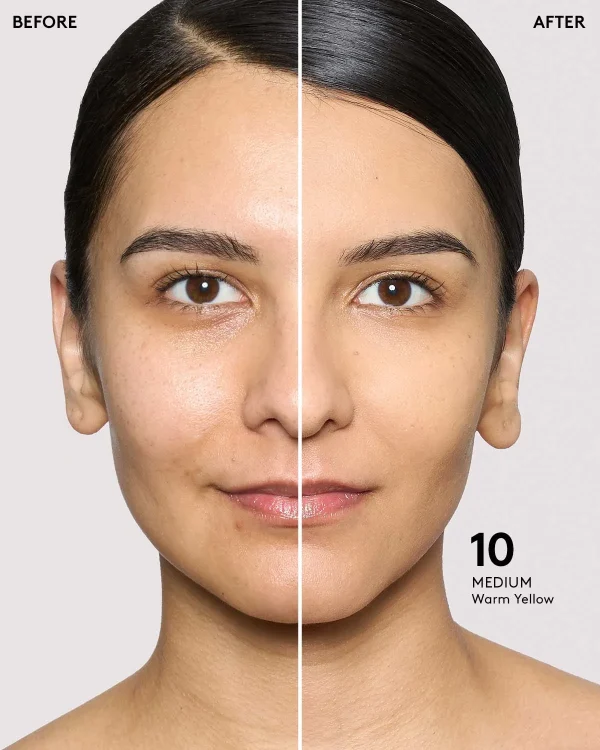 BEFORE

AFTER

10
MEDIUM
Warm Yellow