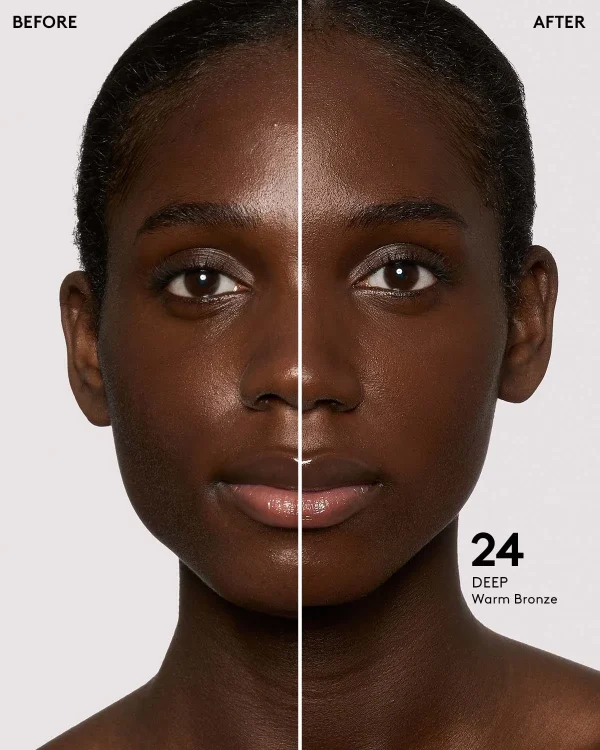 BEFORE

AFTER

24
DEEP
Warm Bronze