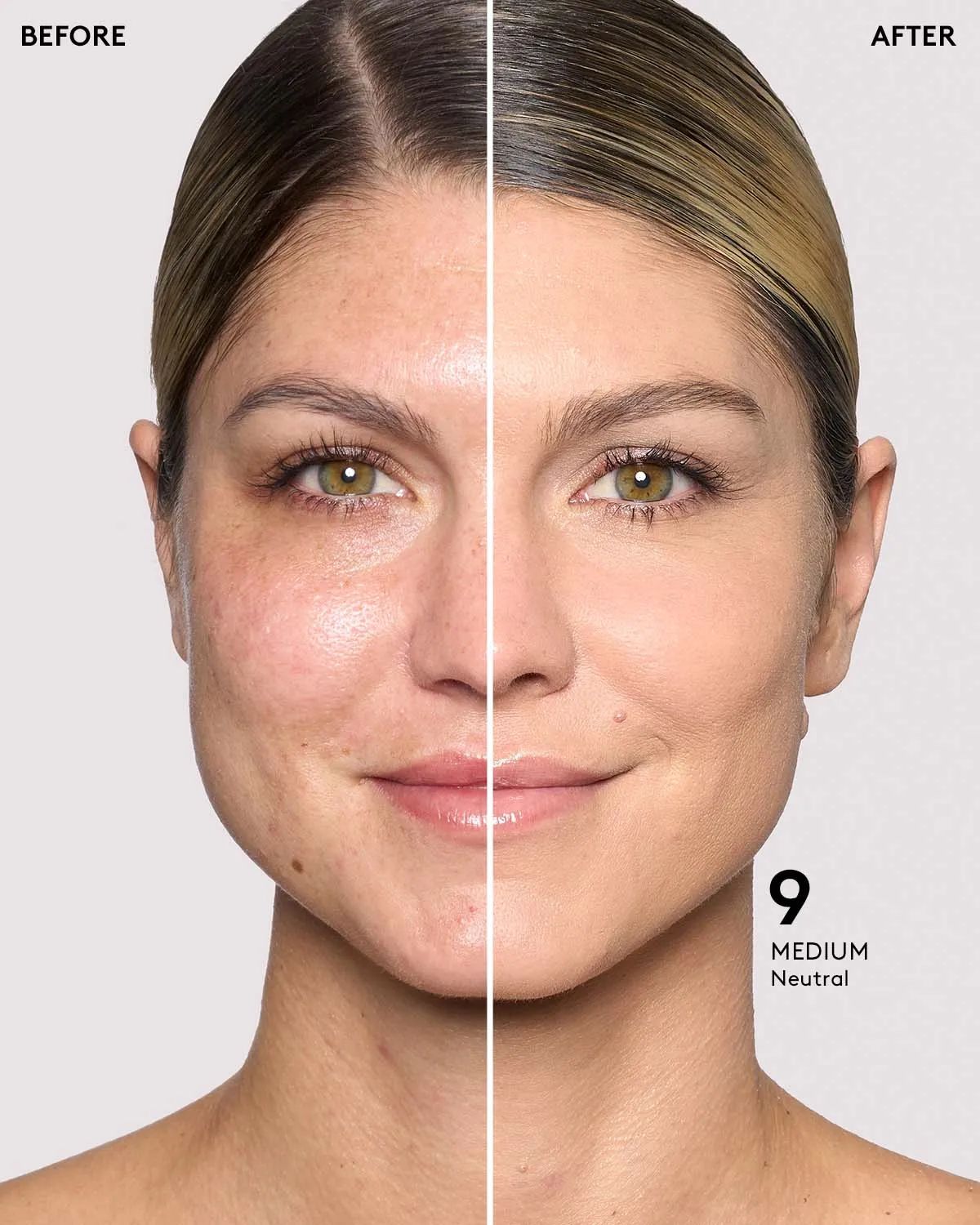 BEFORE

AFTER

9
MEDIUM
Neutral