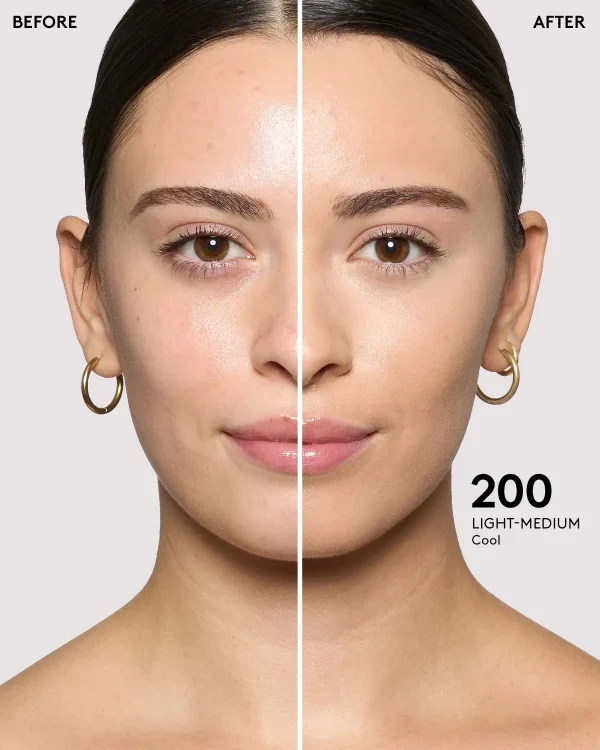 BEFORE

AFTER

200
LIGHT-MEDIUM
Cool