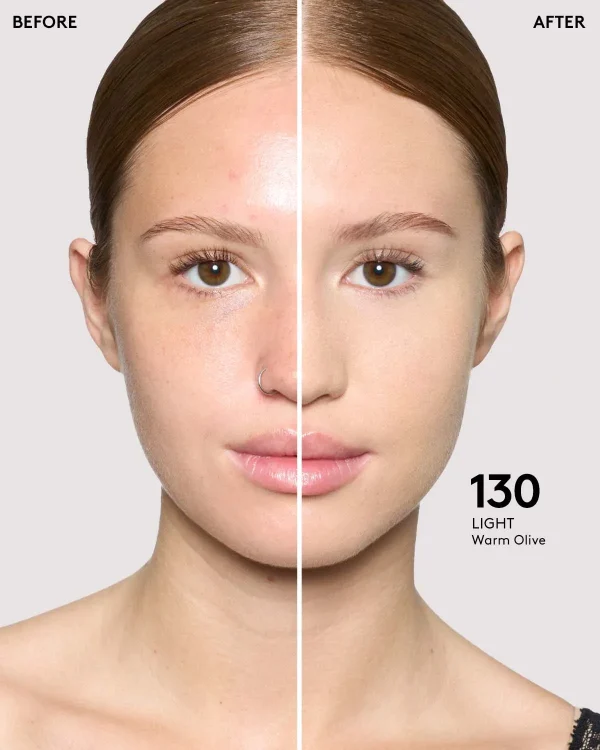 BEFORE

AFTER

130
LIGHT
Warm Olive