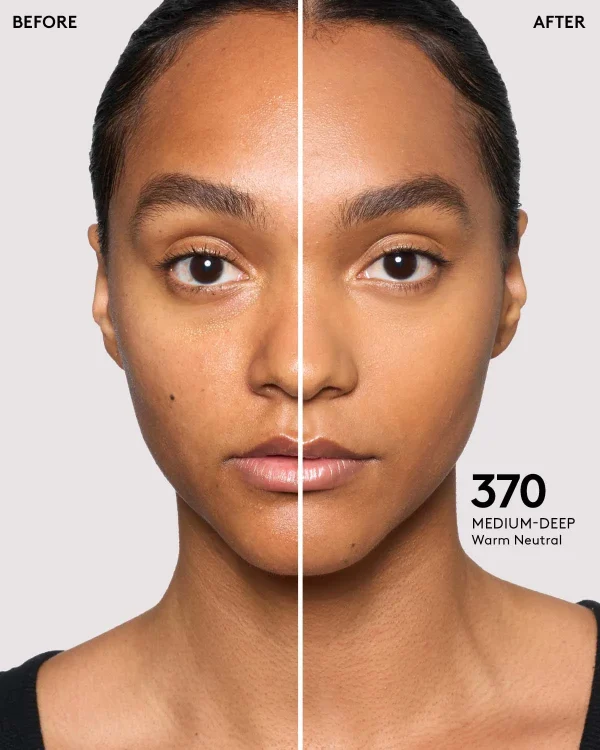 BEFORE

AFTER

370
MEDIUM-DEEP
Warm Neutral