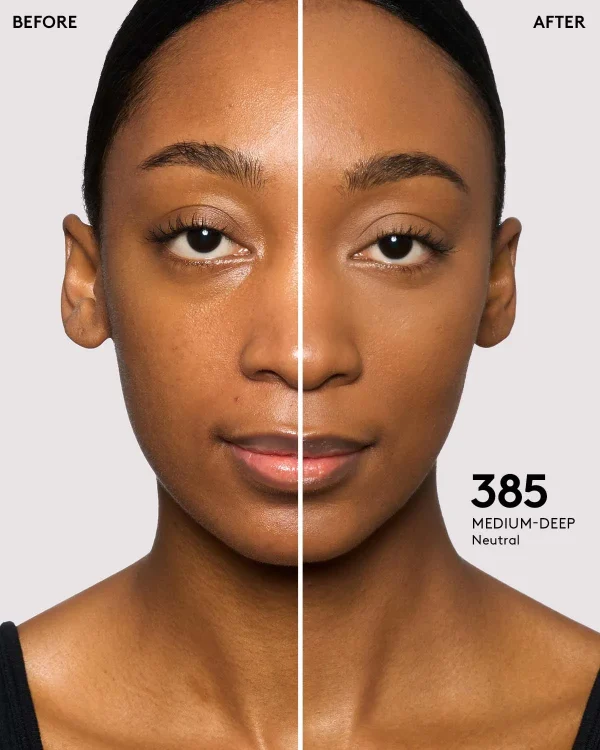 BEFORE

AFTER

385
MEDIUM-DEEP
Neutral