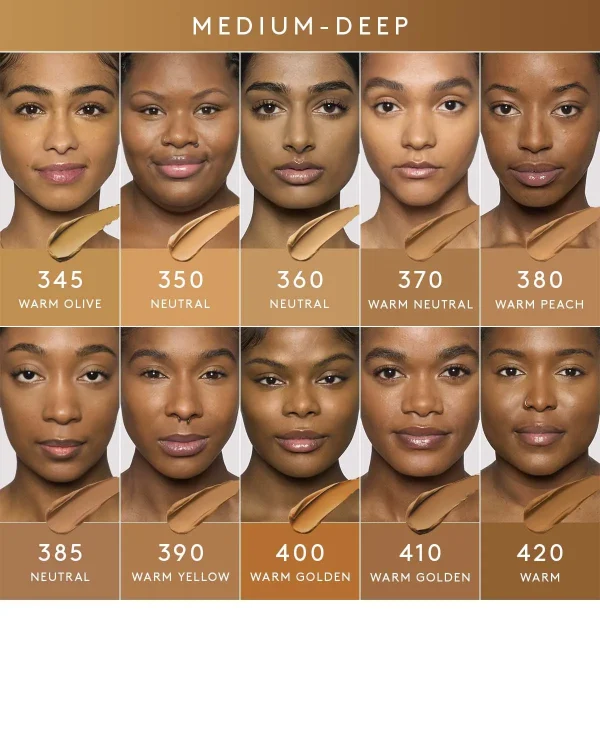 MEDIUM-DEEP

345
WARM OLIVE

350
NEUTRAL

360
NEUTRAL

370
WARM NEUTRAL

380
WARM PEACH

385
NEUTRAL

390
WARM YELLOW

400
WARM GOLDEN

410
WARM GOLDEN

420
WARM