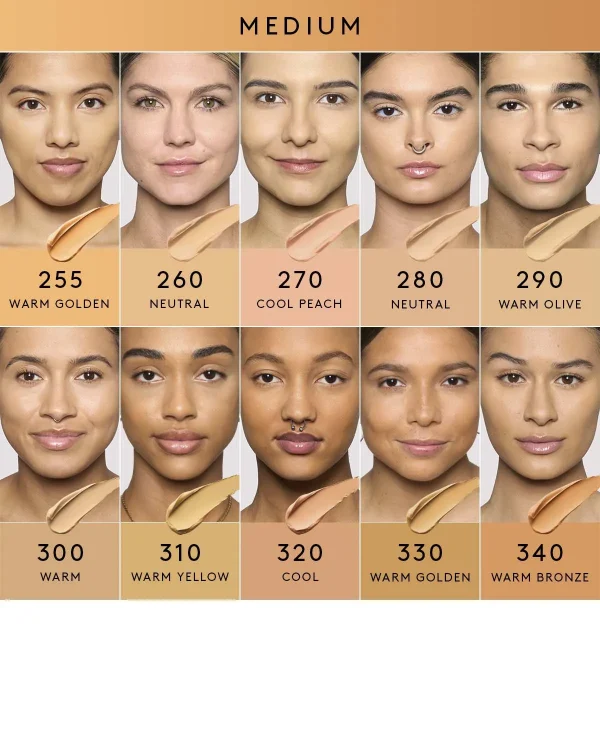 MEDIUM

255
WARM GOLDEN

260
NEUTRAL

270
COOL PEACH

280
NEUTRAL

290
WARM OLIVE

300
WARM

310
WARM YELLOW

320
COOL

330
WARM GOLDEN

340
WARM BRONZE