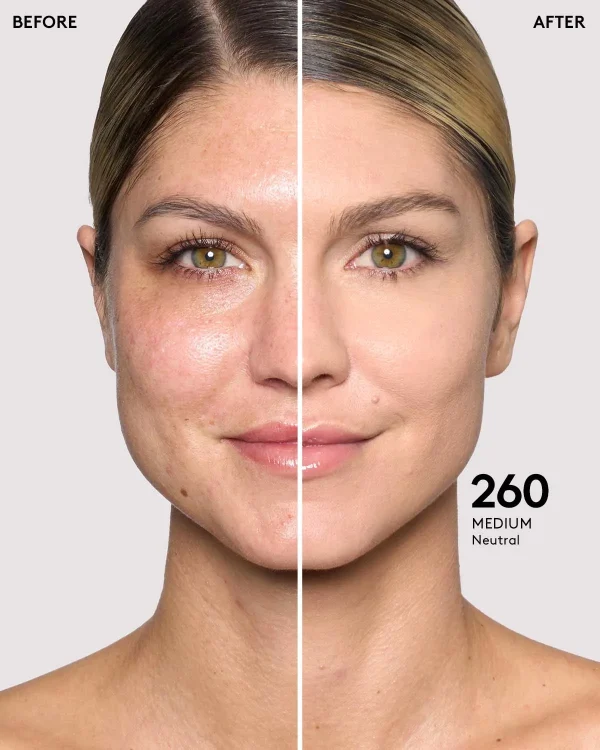 BEFORE

AFTER

260
MEDIUM
Neutral