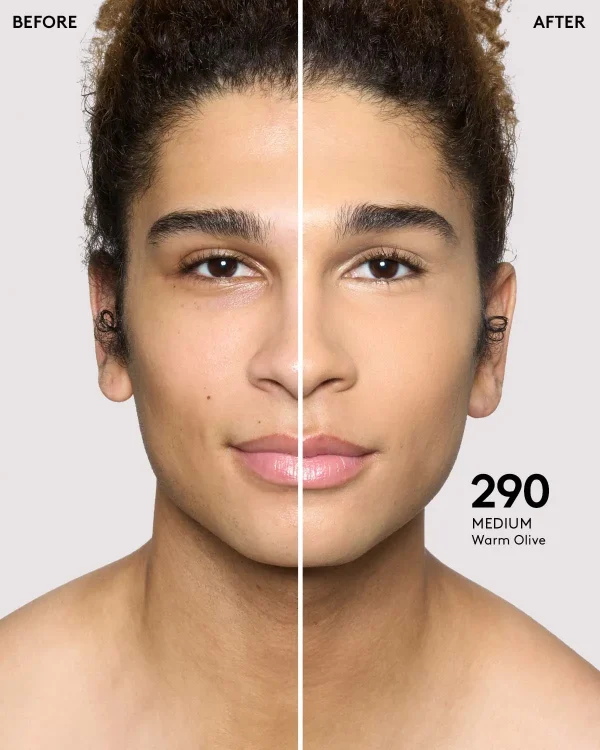 BEFORE

AFTER

290
MEDIUM
Warm Olive