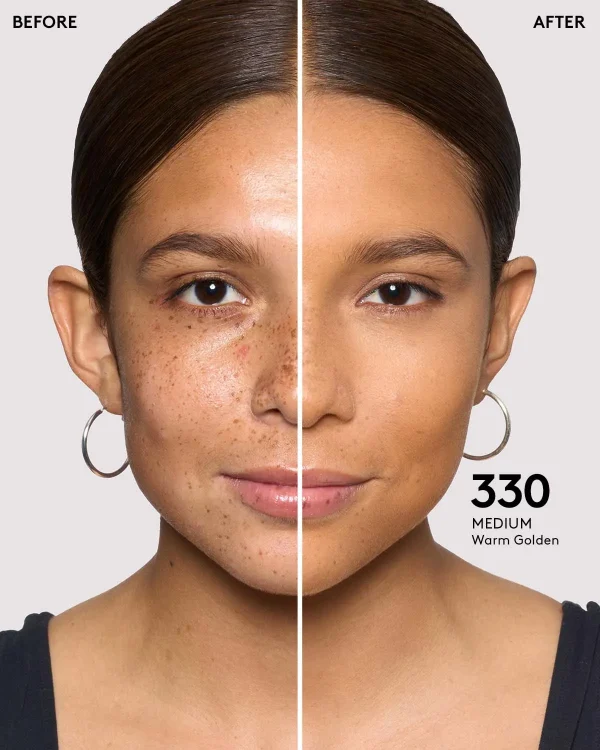 BEFORE

AFTER

330
MEDIUM
Warm Golden