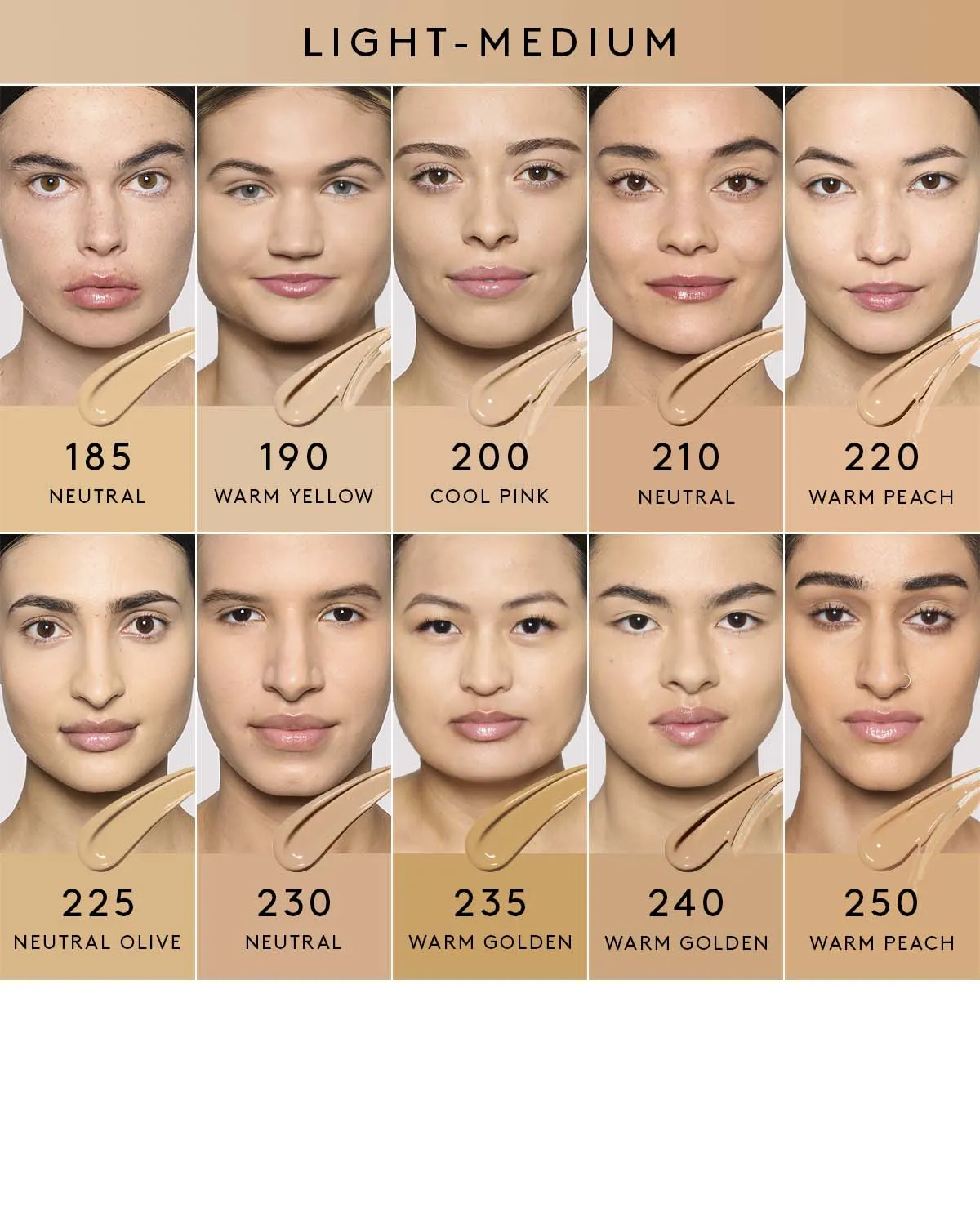 LIGHT-MEDIUM

185
NEUTRAL

190
WARM YELLOW

200
COOL PINK

210
NEUTRAL

220
WARM PEACH

225
NEUTRAL OLIVE

230
NEUTRAL

235
WARM GOLDEN

240
WARM GOLDEN

250
WARM PEACH