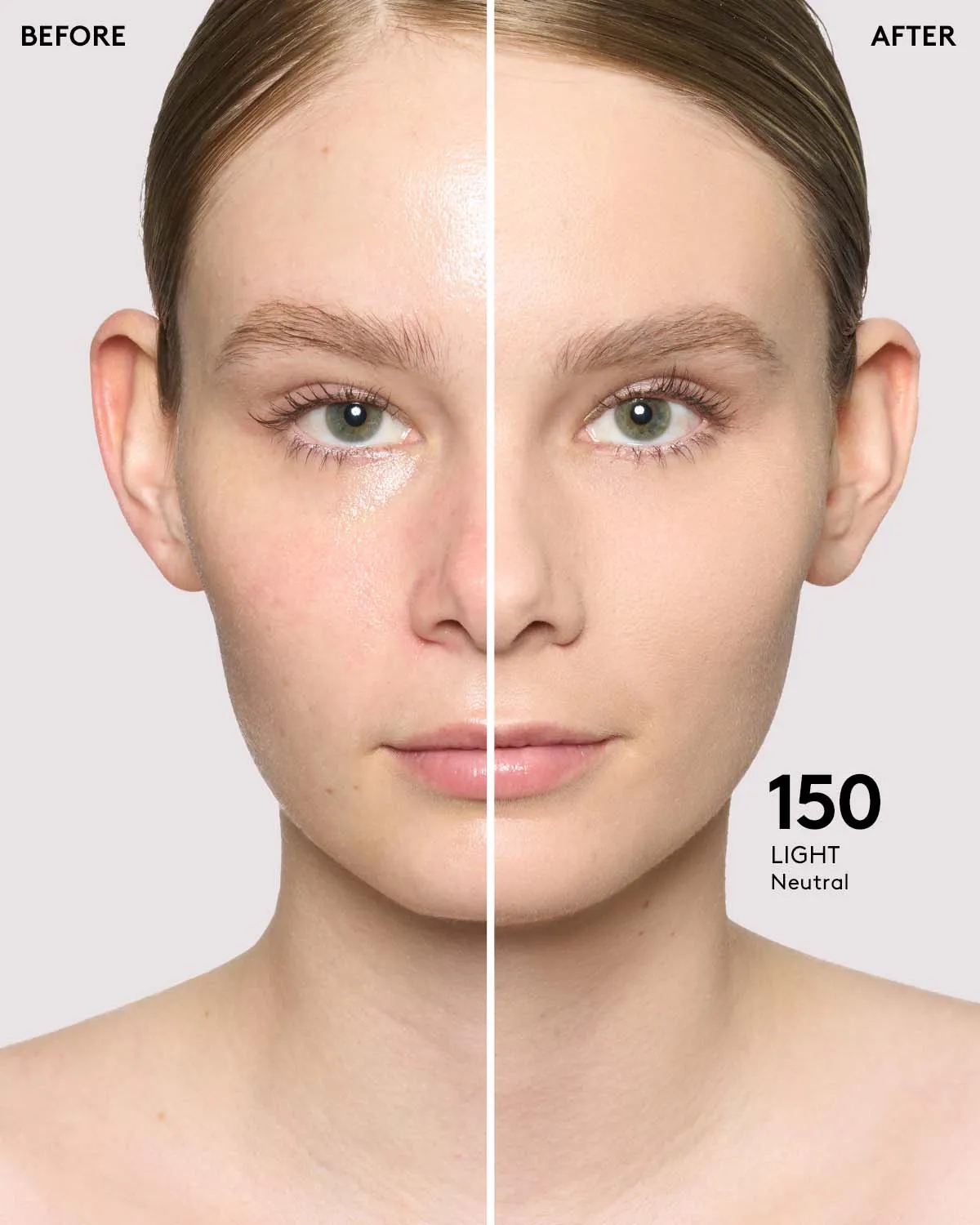 BEFORE

AFTER

150
LIGHT
Neutral