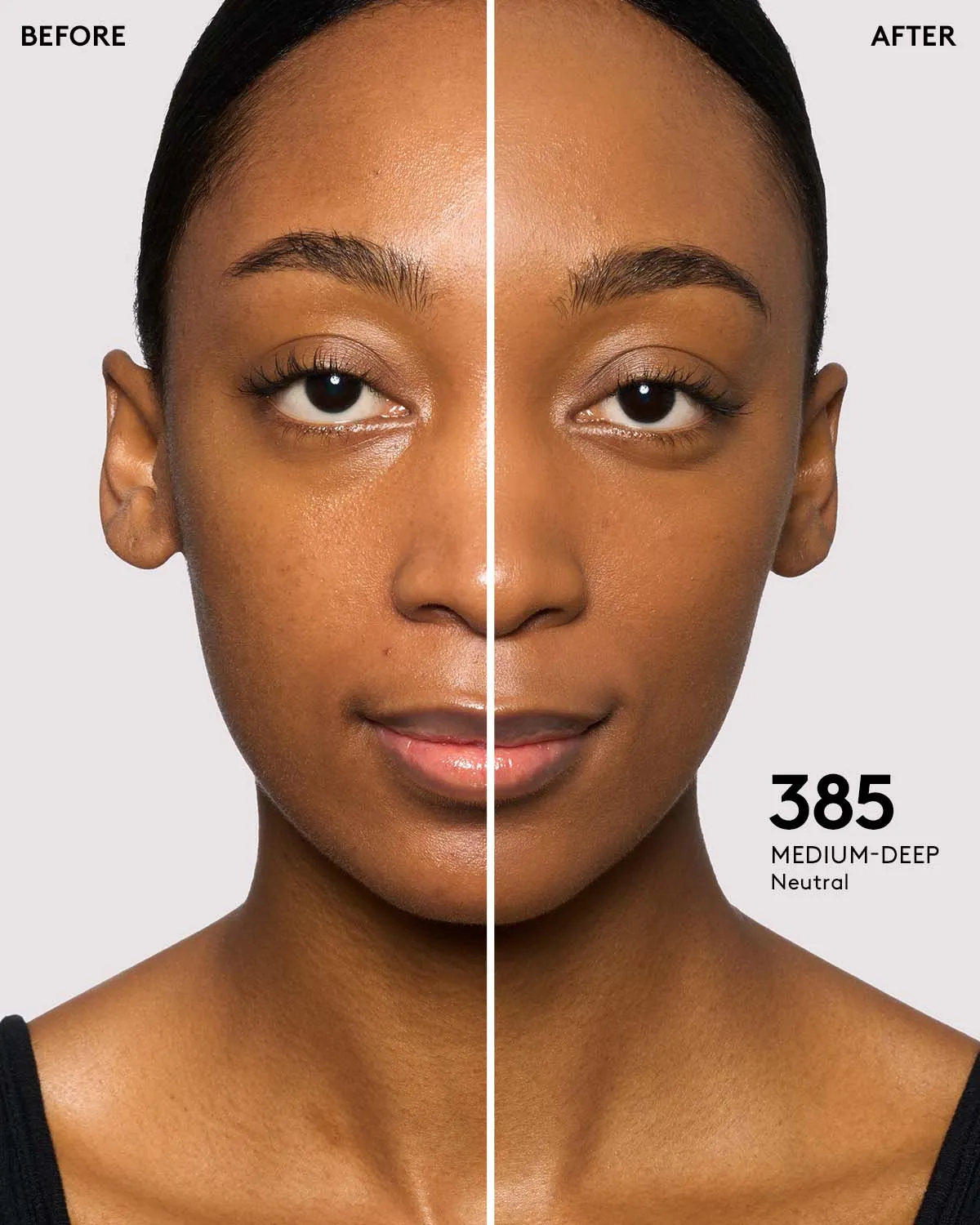 BEFORE

AFTER

385
MEDIUM-DEEP
Neutral