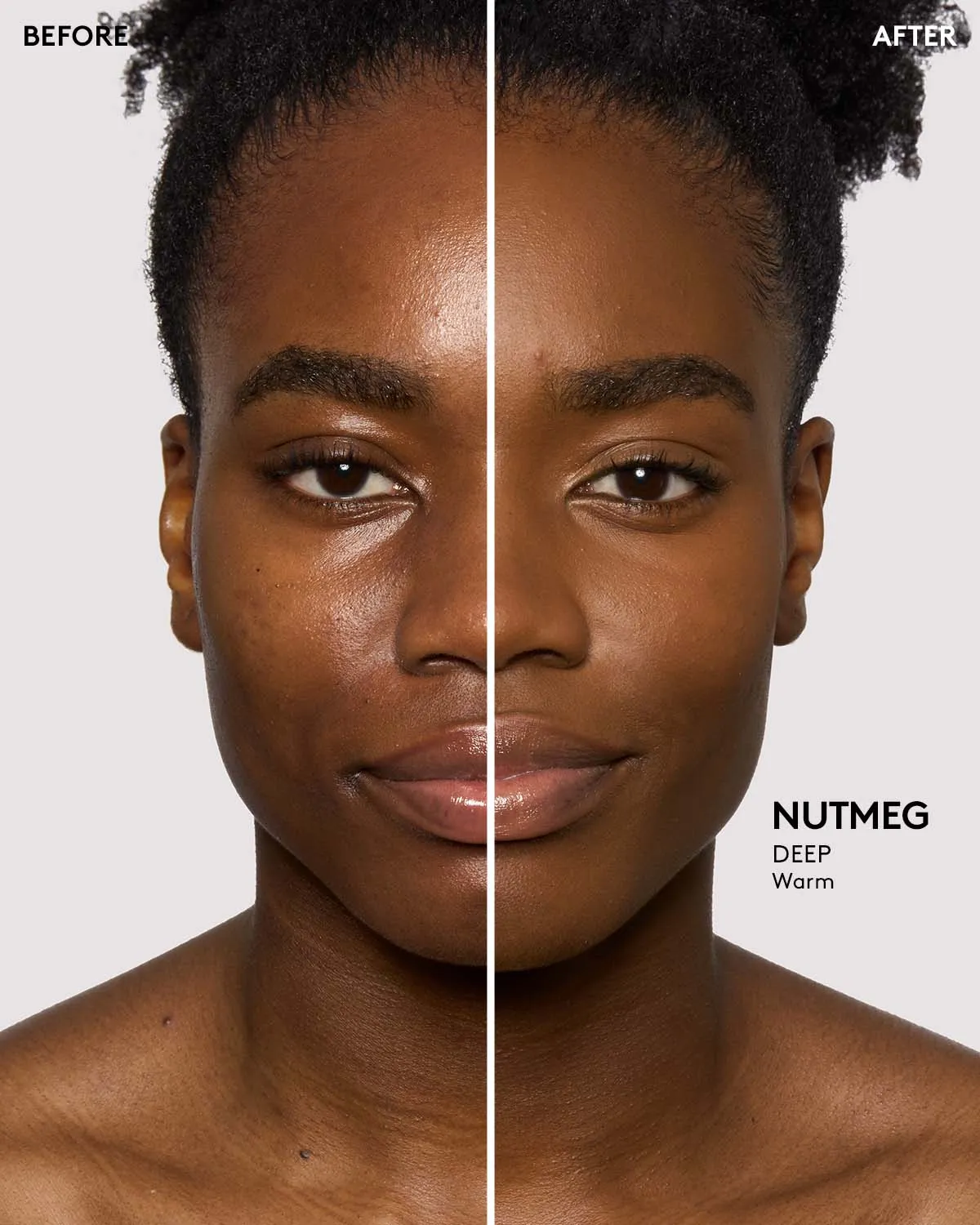 BEFORE

AFTER

NUTMEG
DEEP
Warm