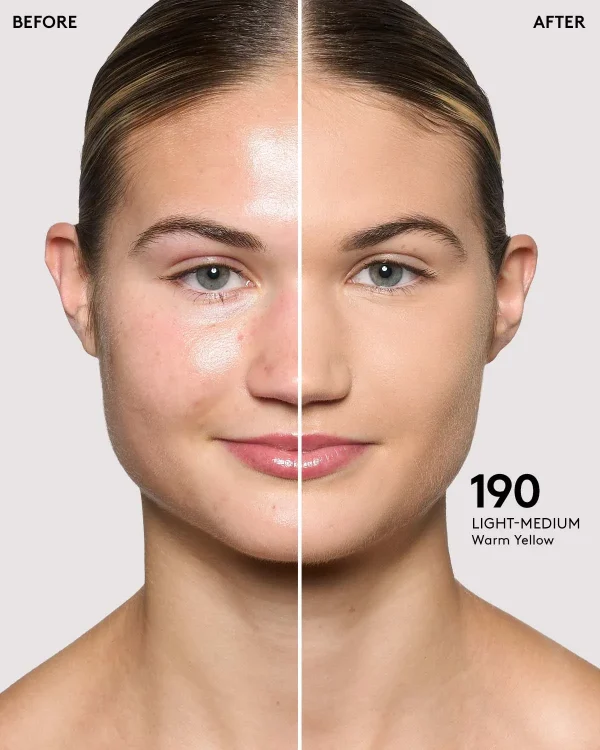 BEFORE

AFTER

190
LIGHT-MEDIUM
Warm Yellow