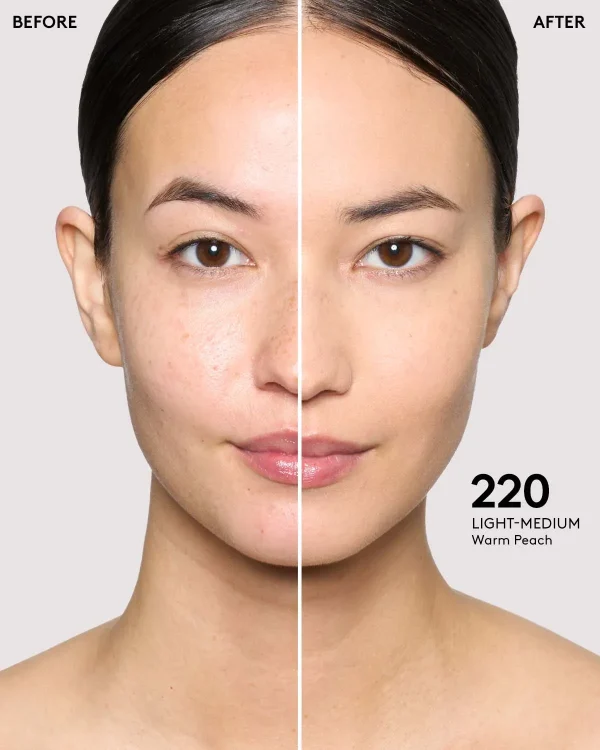 BEFORE

AFTER

220
LIGHT-MEDIUM
Warm Peach