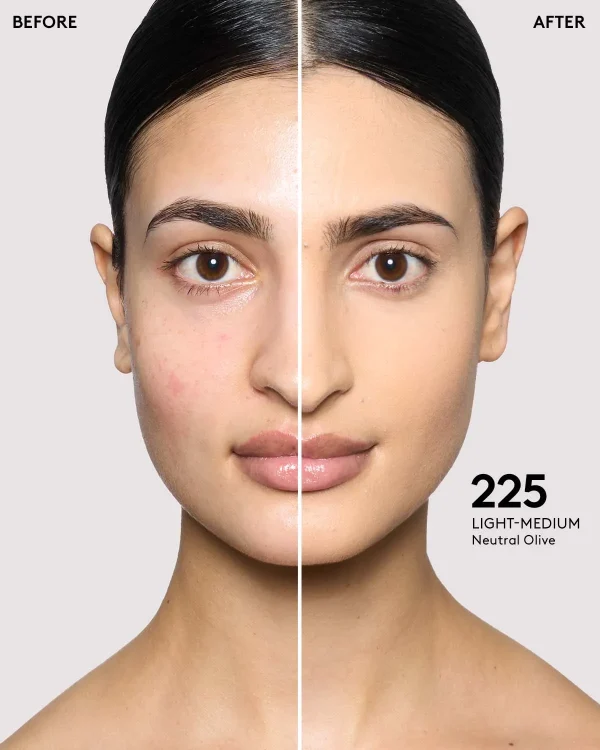 BEFORE

AFTER

225
LIGHT-MEDIUM
Neutral Olive