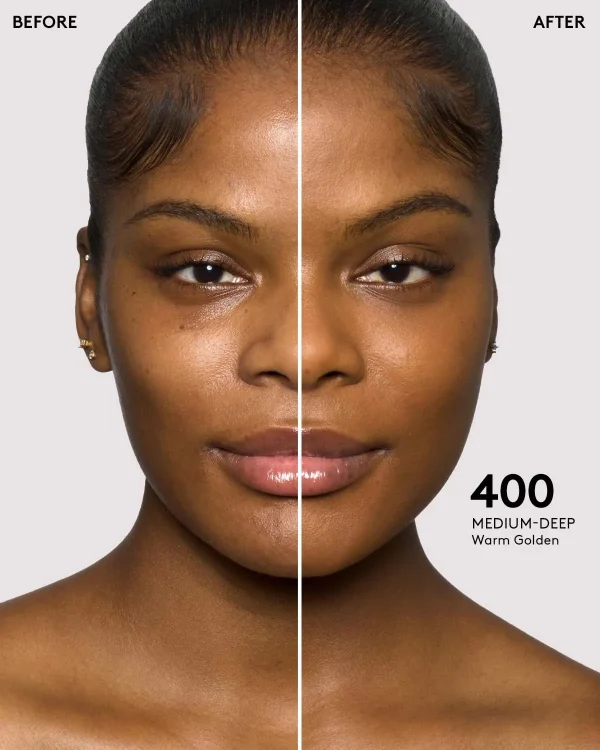 BEFORE

AFTER

400
MEDIUM-DEEP
Warm Golden