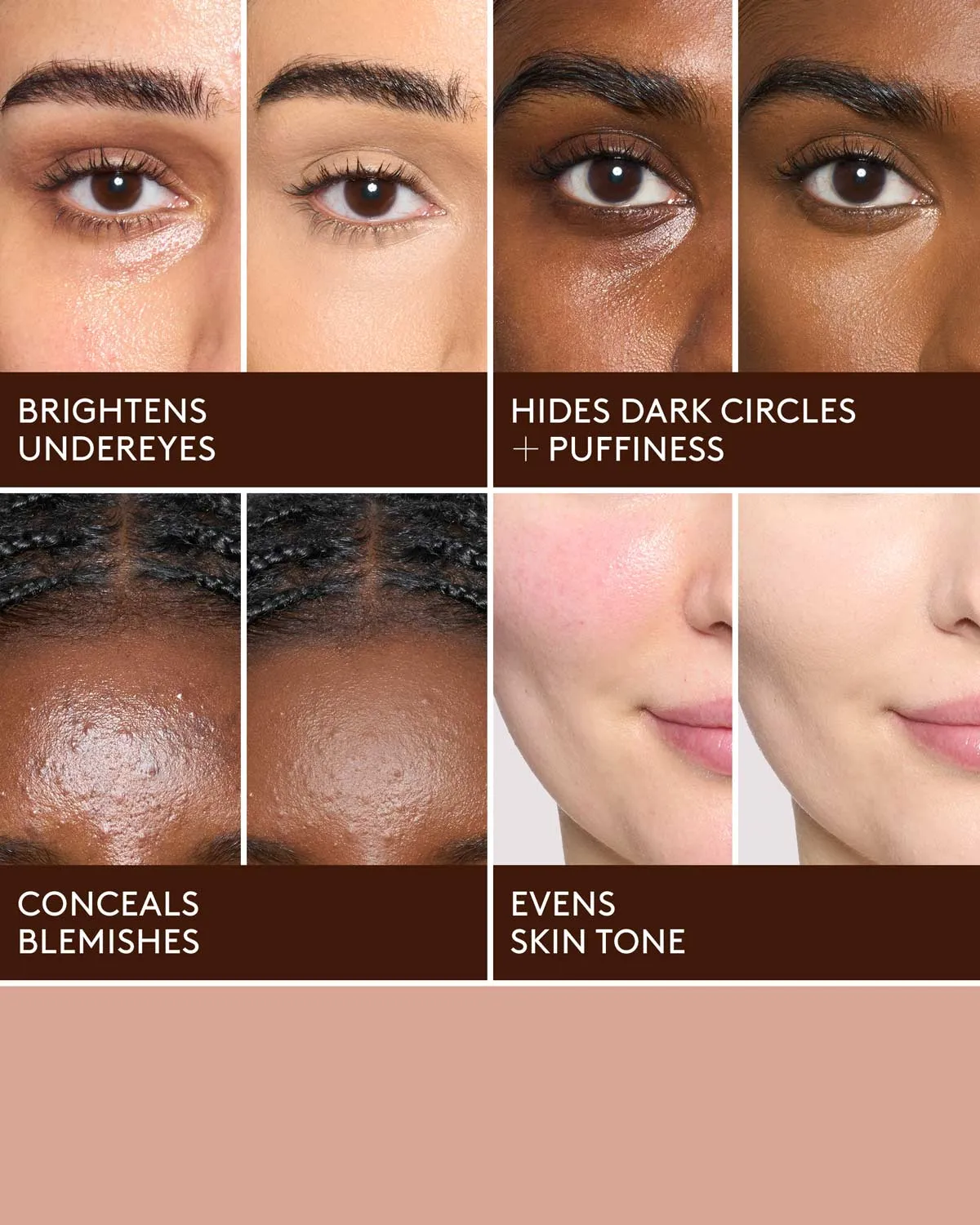 BRIGHTENS UNDEREYES

HIDES DARK CIRCLES + PUFFINESS

CONCEALS BLEMISHES

EVENS SKIN TONE