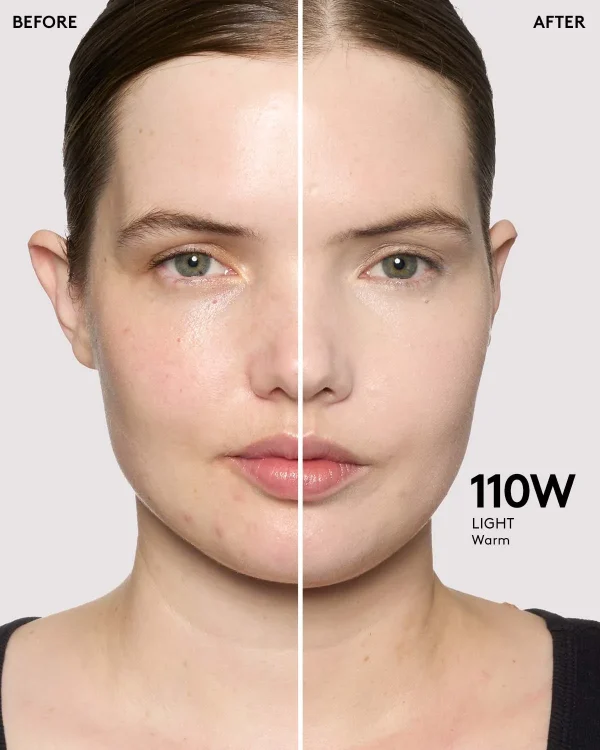 BEFORE

AFTER

110W
LIGHT
Warm