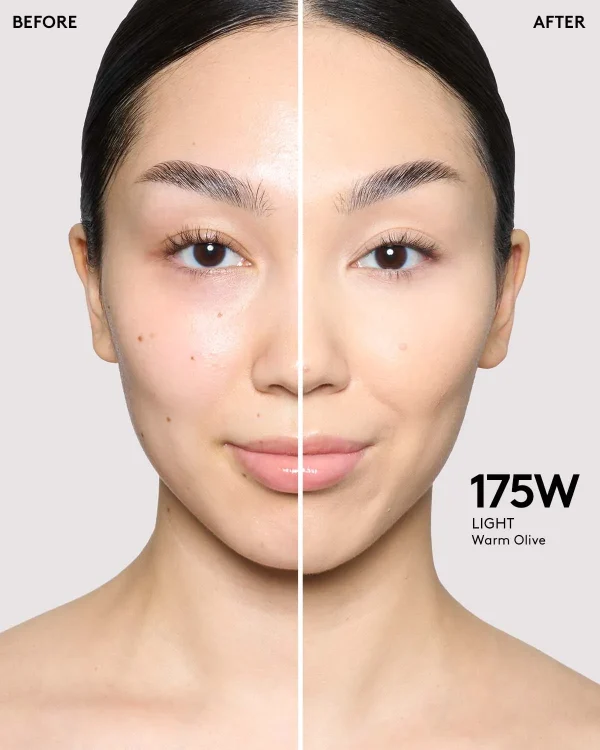 BEFORE

AFTER

175W
LIGHT
Warm Olive