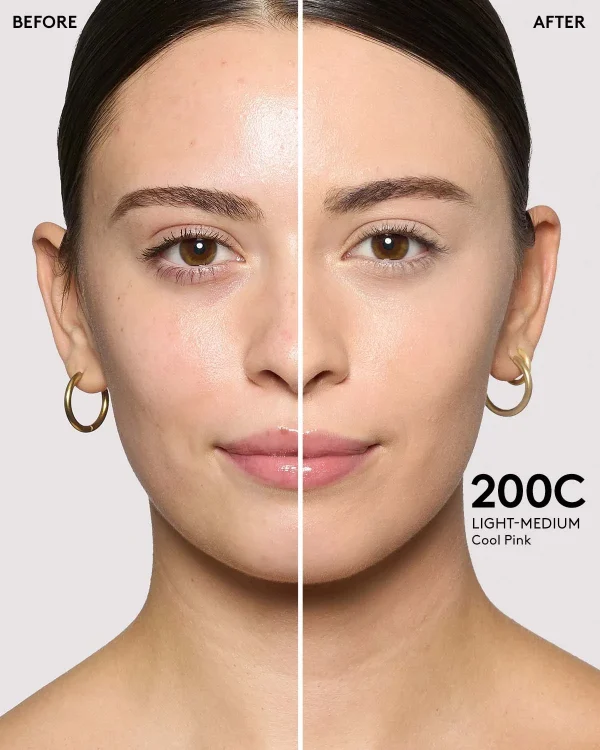 BEFORE

AFTER

200C
LIGHT-MEDIUM
Cool Pink