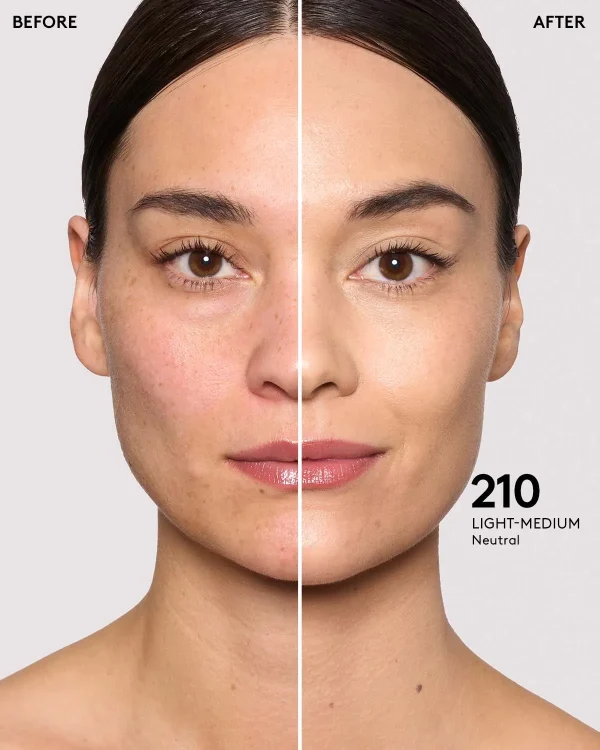 BEFORE

AFTER

210
LIGHT-MEDIUM
Neutral