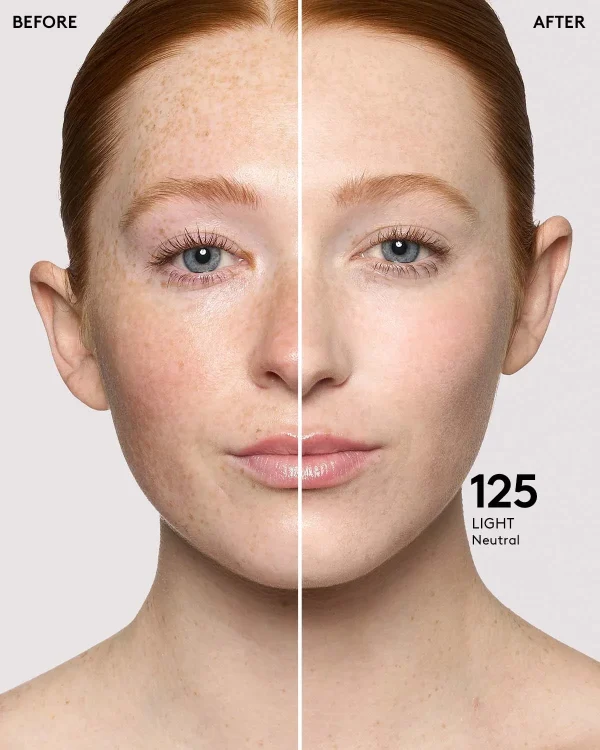 BEFORE

AFTER

125
LIGHT
Neutral