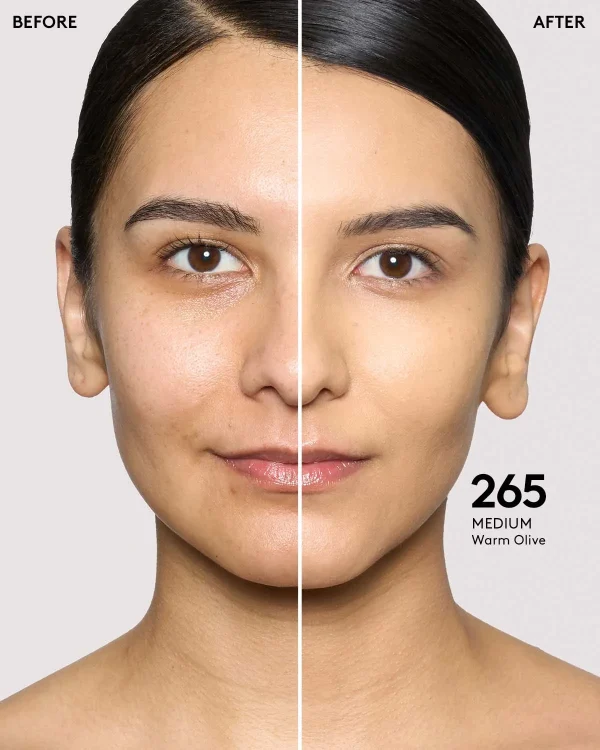 BEFORE

AFTER

265
MEDIUM
Warm Olive