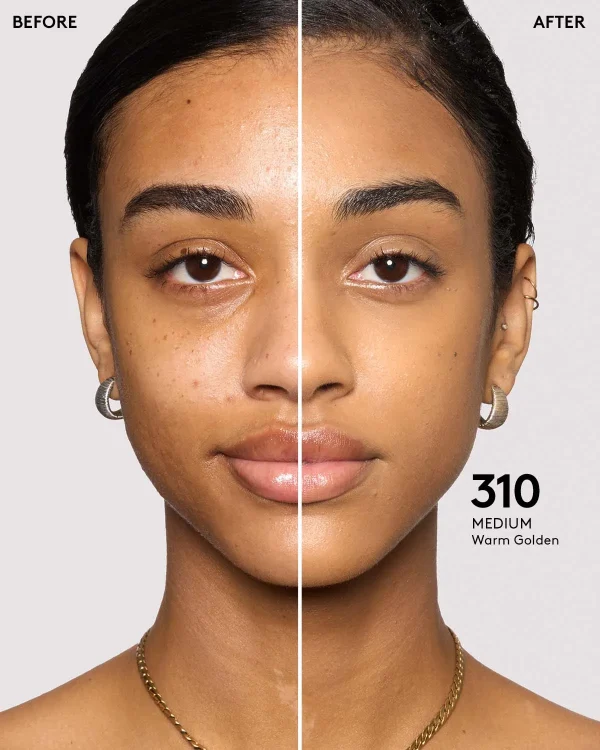 BEFORE

AFTER

310
MEDIUM
Warm Golden