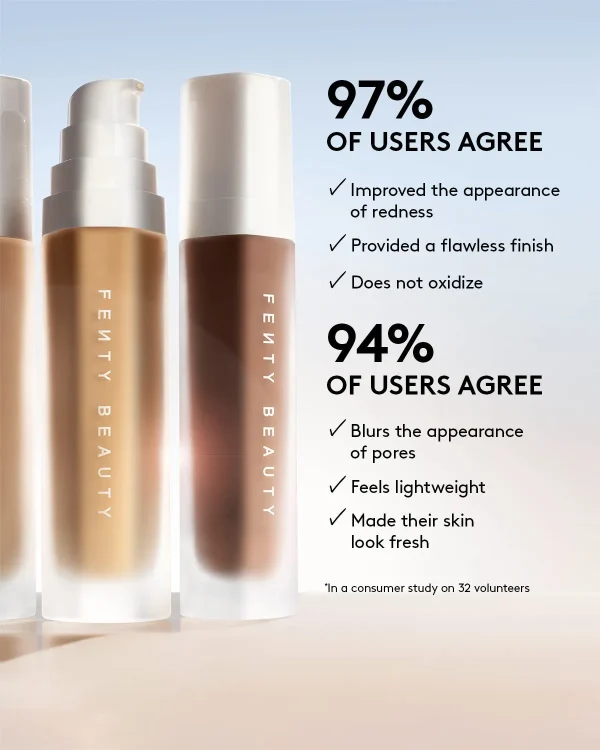 FENTY BEAUTY

FENTY BEAUTY

97%
OF USERS AGREE

✓ Improved the appearance of redness

✓ Provided a flawless finish

✓ Does not oxidize

94%
OF USERS AGREE

✓ Blurs the appearance of pores

✓ Feels lightweight

✓ Made their skin look fresh

*In a consumer study on 32 volunteers