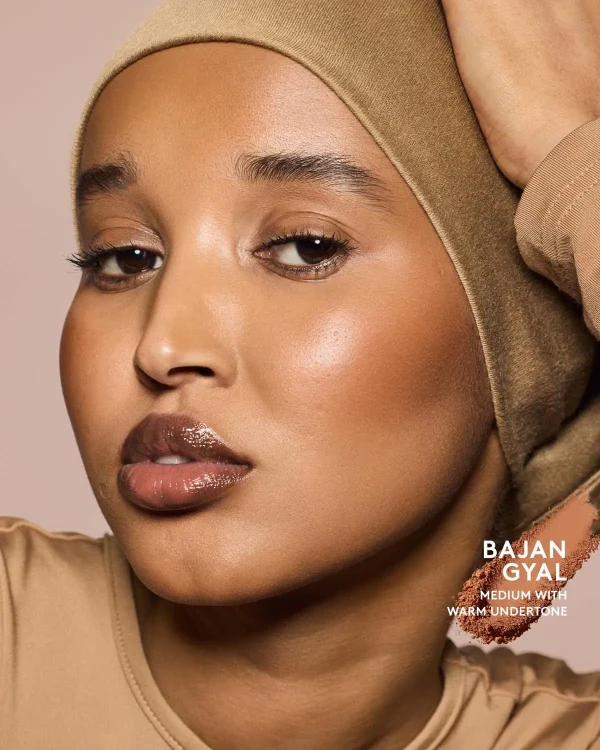 BAJAN GYAL
MEDIUM WITH WARM UNDERTONE