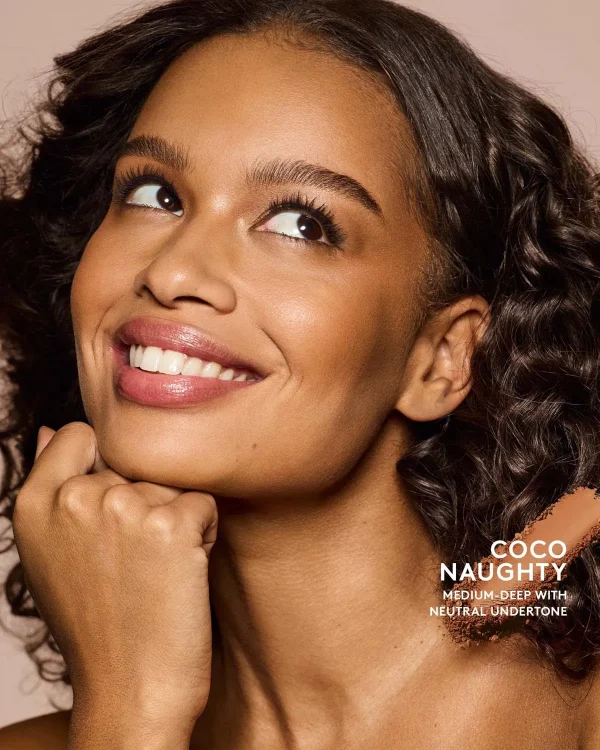 COCO NAUGHTY
MEDIUM-DEEP WITH NEUTRAL UNDERTONE