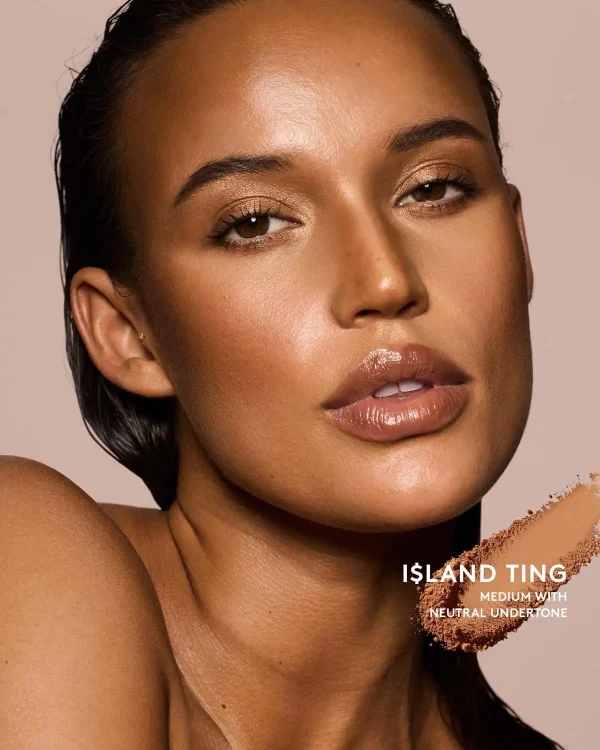 I$LAND TING
MEDIUM WITH NEUTRAL UNDERTONE