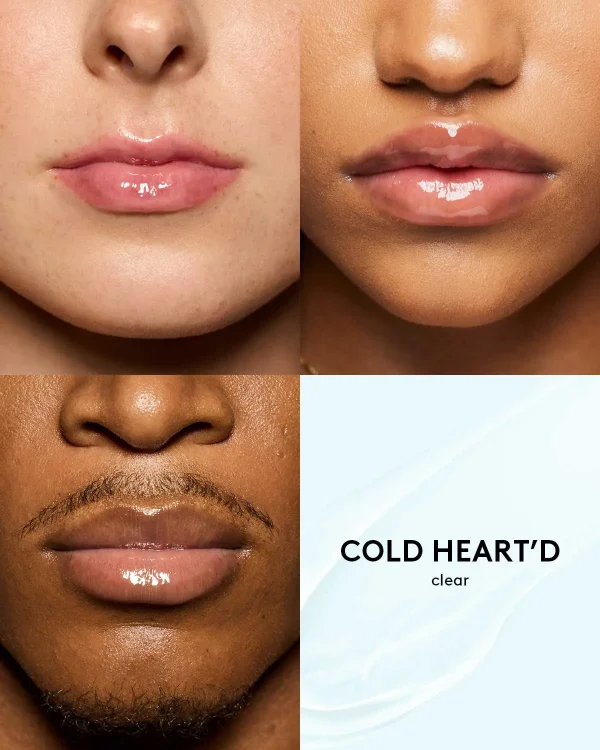 COLD HEART'D
clear