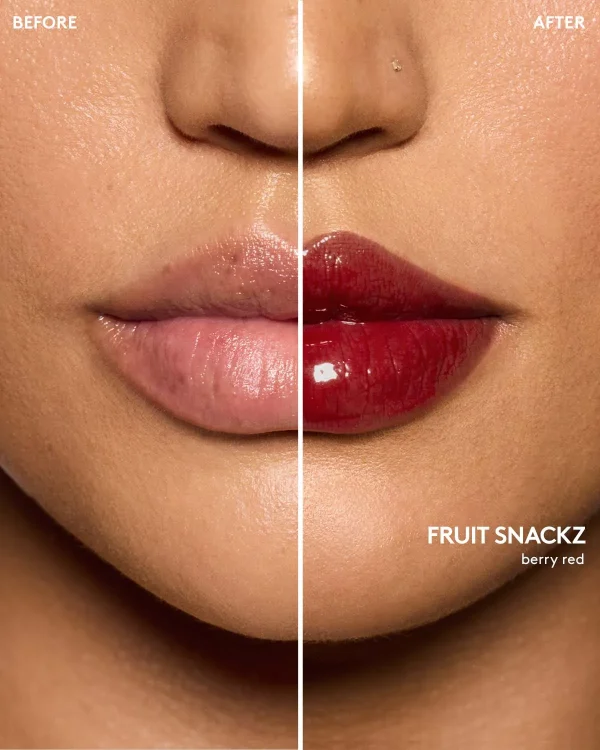 BEFORE

AFTER

FRUIT SNACKZ
berry red