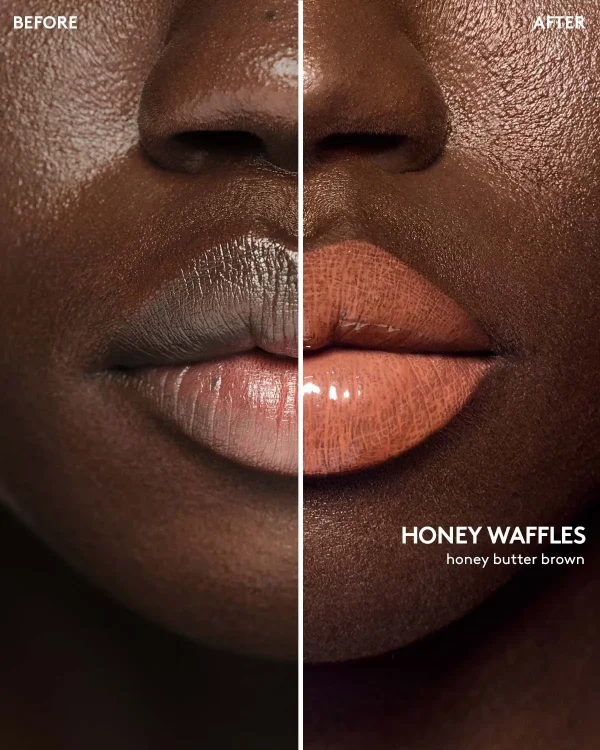 BEFORE

AFTER

HONEY WAFFLES
honey butter brown