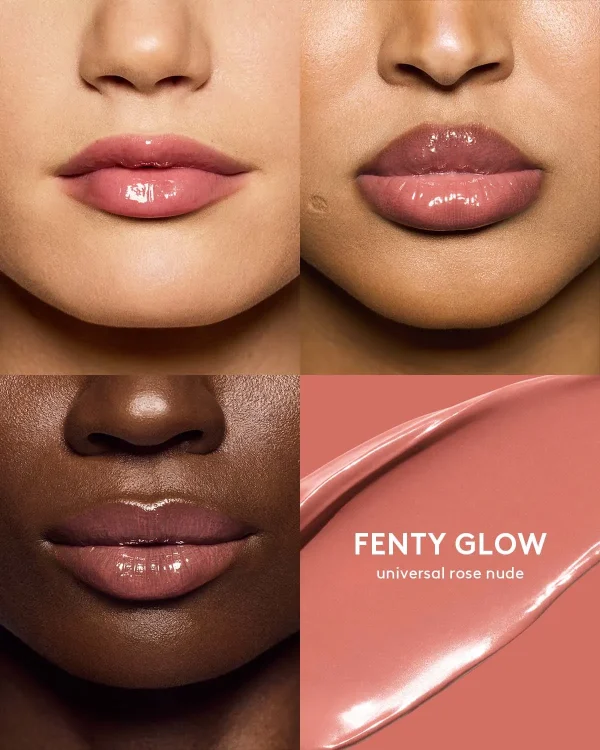 FENTY GLOW
universal rose nude