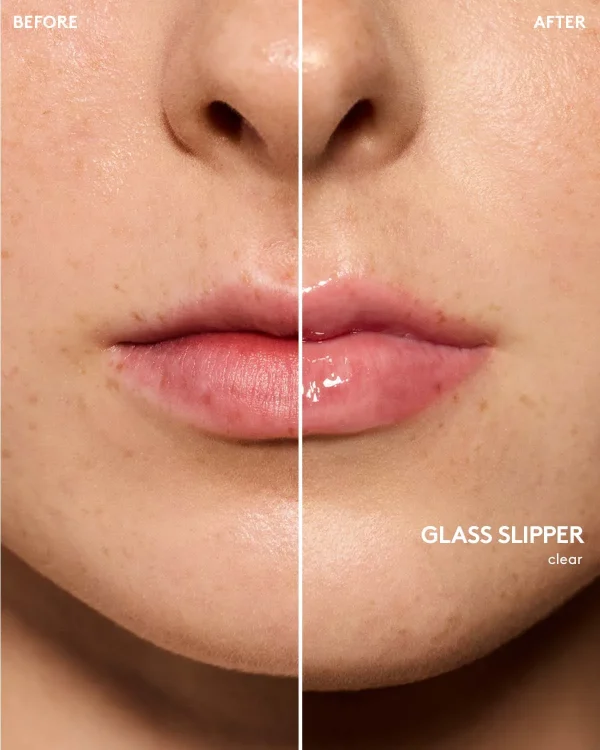 BEFORE

AFTER

GLASS SLIPPER
clear