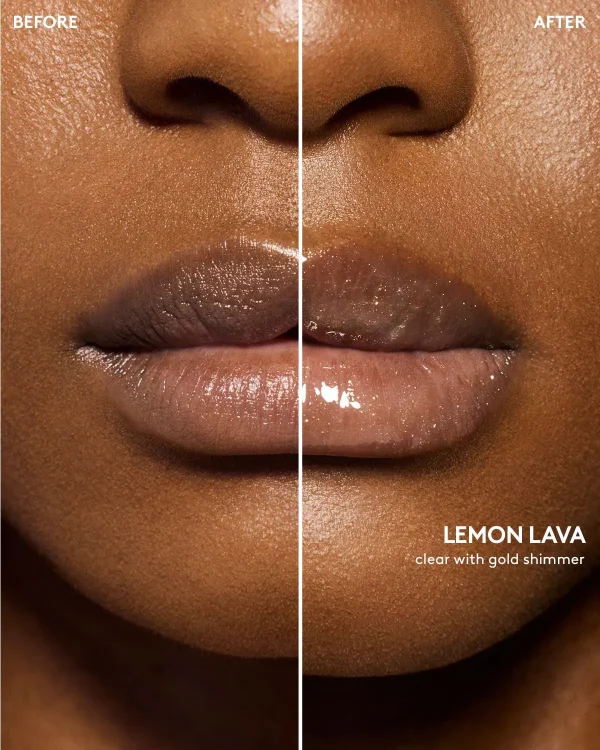 BEFORE

AFTER

LEMON LAVA
clear with gold shimmer