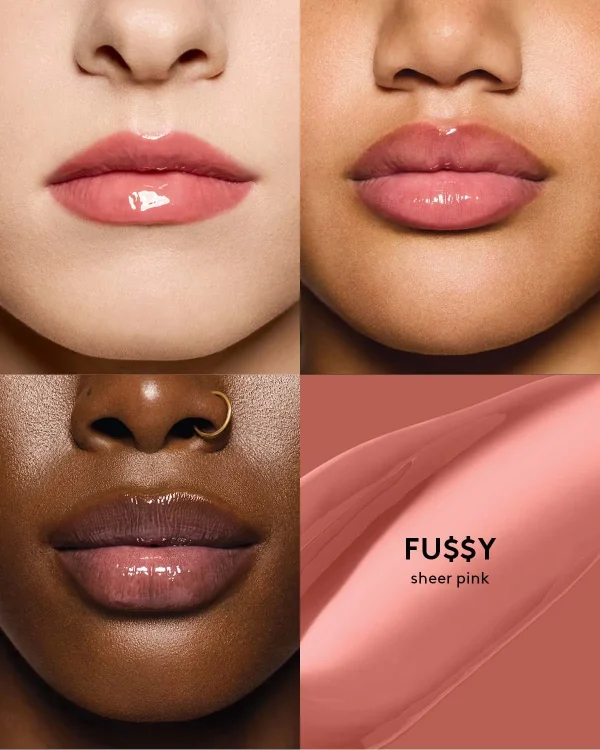 FU$$Y
sheer pink